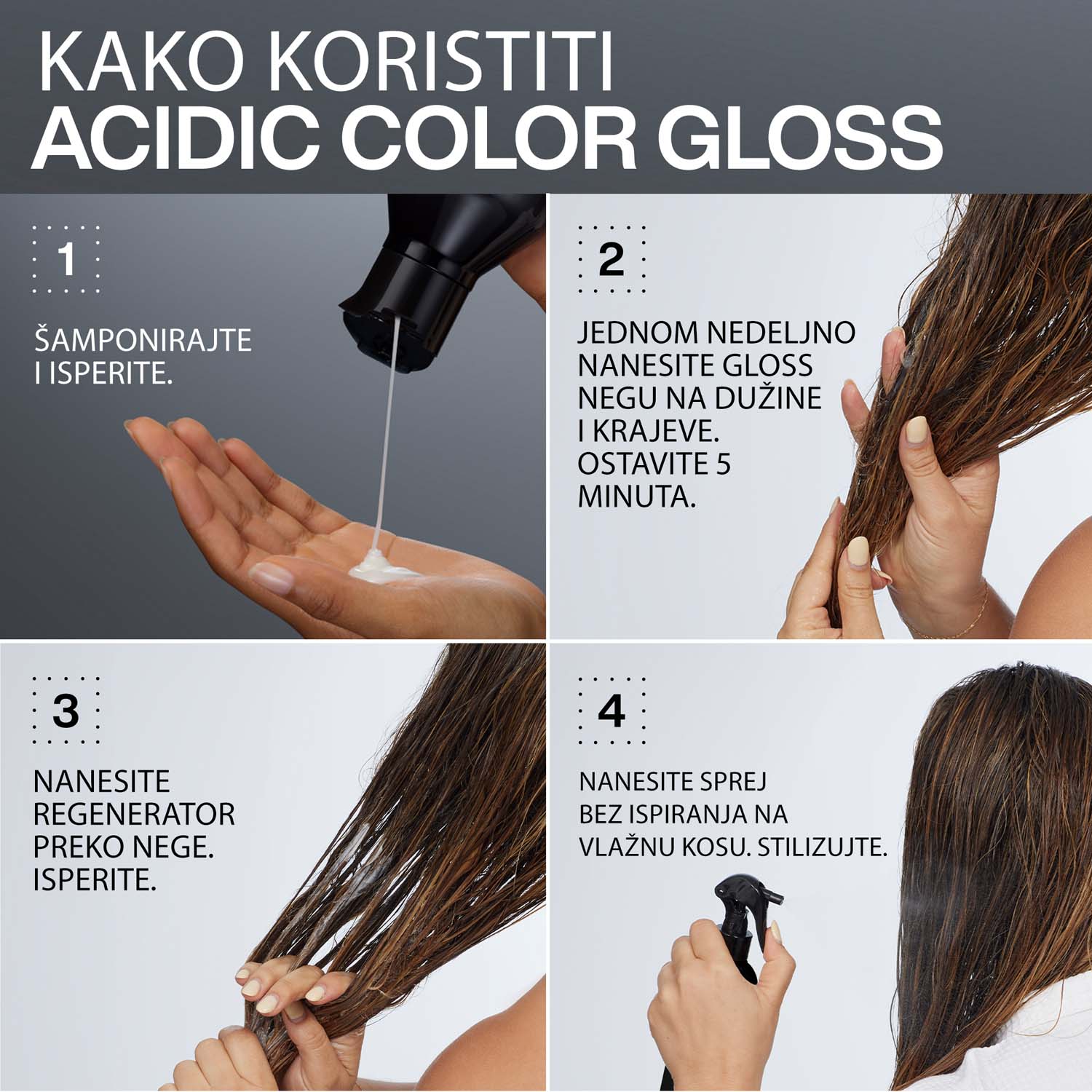 KAKO KORISTITI
ACIDIC COLOR GLOSS

1

ŠAMPONIRAJTE I ISPERITE.

2

JEDNOM NEDELJNO NANESITE GLOSS NEGU NA DUŽINE I KRAJEVE. OSTAVITE 5 MINUTA.

3

NANESITE REGENERATOR PREKO NEGE. ISPERITE.

4

NANESITE SPREJ BEZ ISPIRANJA NA VLAŽNU KOSU. STILIZUJTE.