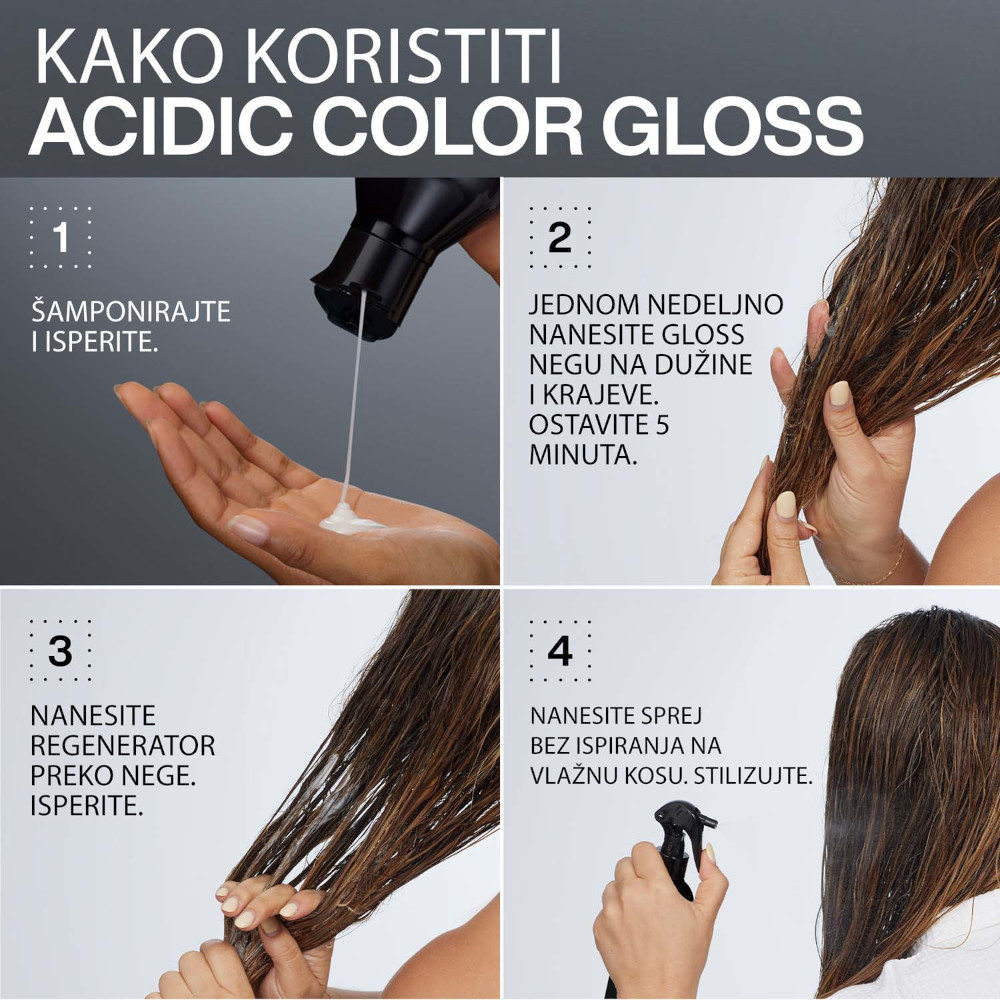 KAKO KORISTITI
ACIDIC COLOR GLOSS

1

ŠAMPONIRAJTE I ISPERITE.

2

JEDNOM NEDELJNO NANESITE GLOSS NEGU NA DUŽINE I KRAJEVE. OSTAVITE 5 MINUTA.

3

NANESITE REGENERATOR PREKO NEGE. ISPERITE.

4

NANESITE SPREJ BEZ ISPIRANJA NA VLAŽNU KOSU. STILIZUJTE.